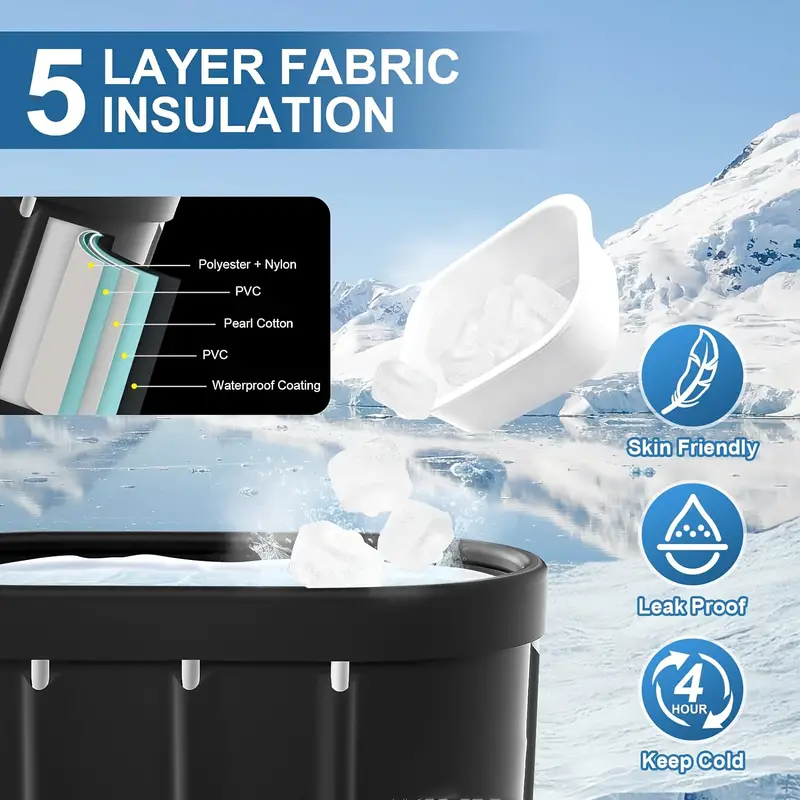 5 LAYER FABRIC INSULATION

Polyester + Nylon
PVC
Pearl Cotton
PVC
Waterproof Coating

Skin Friendly

Leak Proof

4 HOUR

Keep Cold